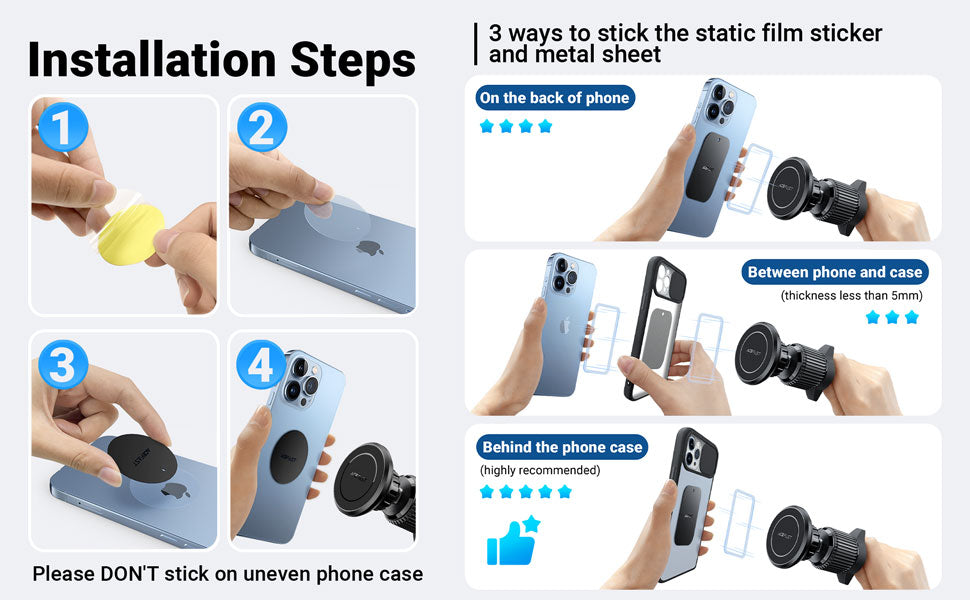 Installation Steps

1

2

3

4

Please DON'T stick on uneven phone case

3 ways to stick the static film sticker and metal sheet

On the back of phone

Between phone and case
(thickness less than 5mm)

Behind the phone case
(highly recommended)